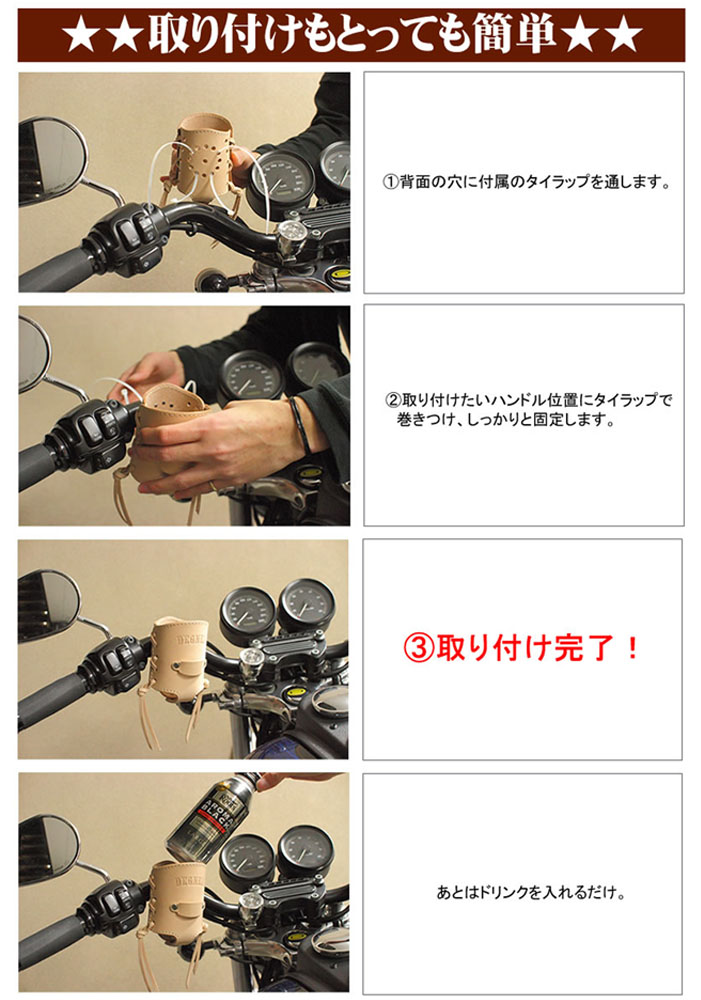 ★★取り付けもとっても簡単★★

①背面の穴に付属のタイラップを通します。

②取り付けたいハンドル位置にタイラップで巻きつけ、しっかりと固定します。

③取り付け完了！

あとはドリンクを入れるだけ。