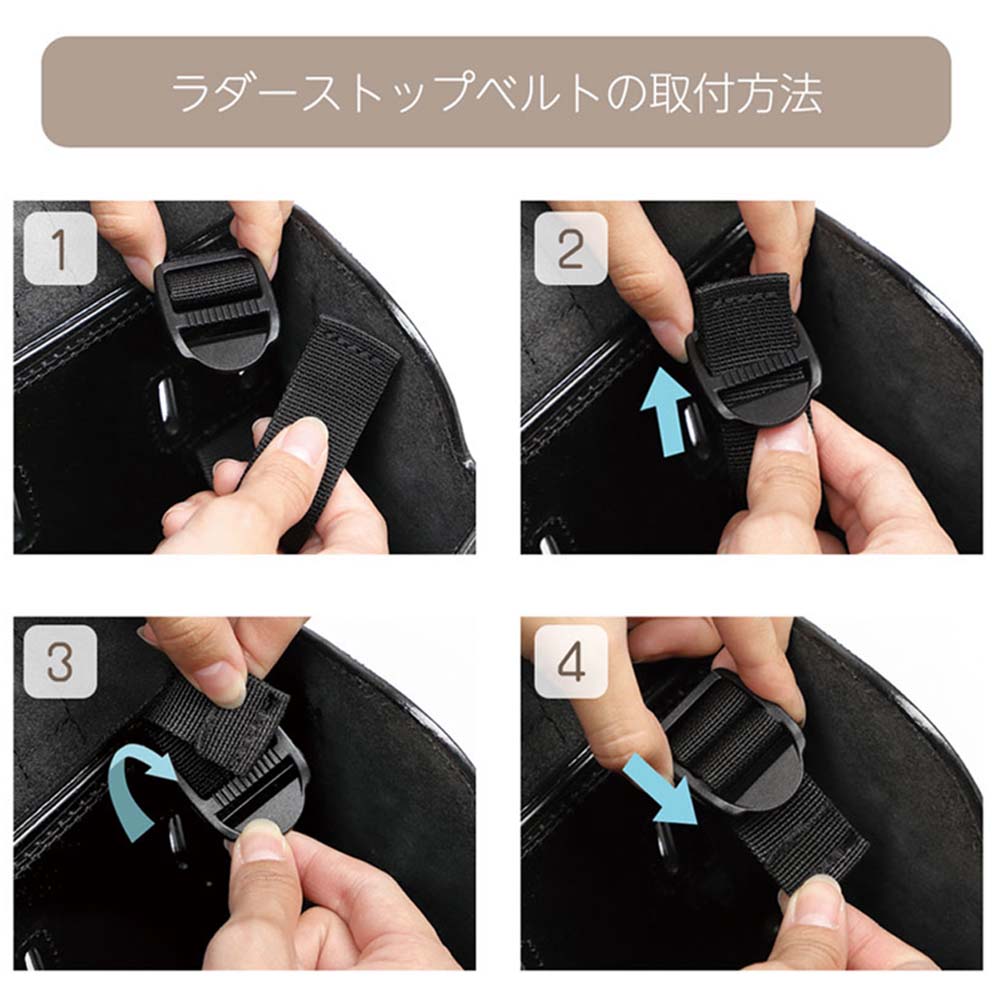 ラダーストップベルトの取付方法

1

2

3

4