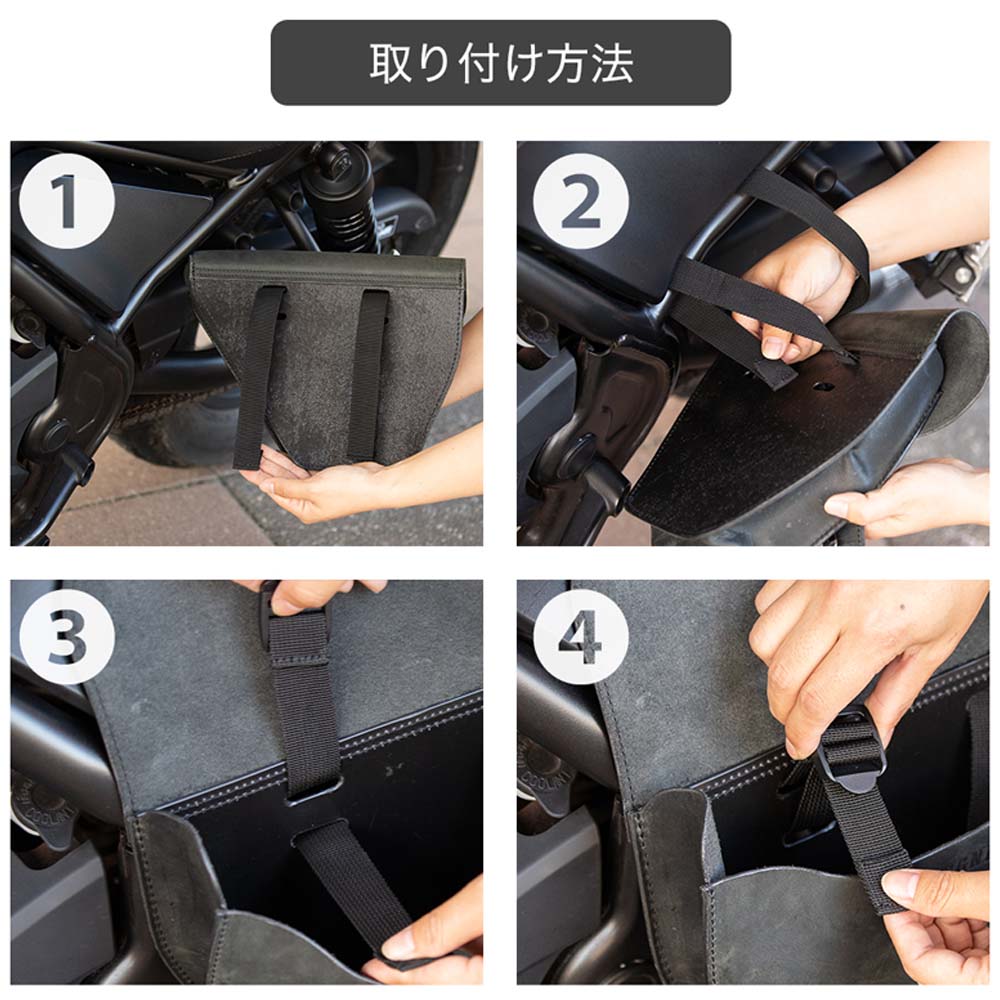 取り付け方法

1

2

3

4