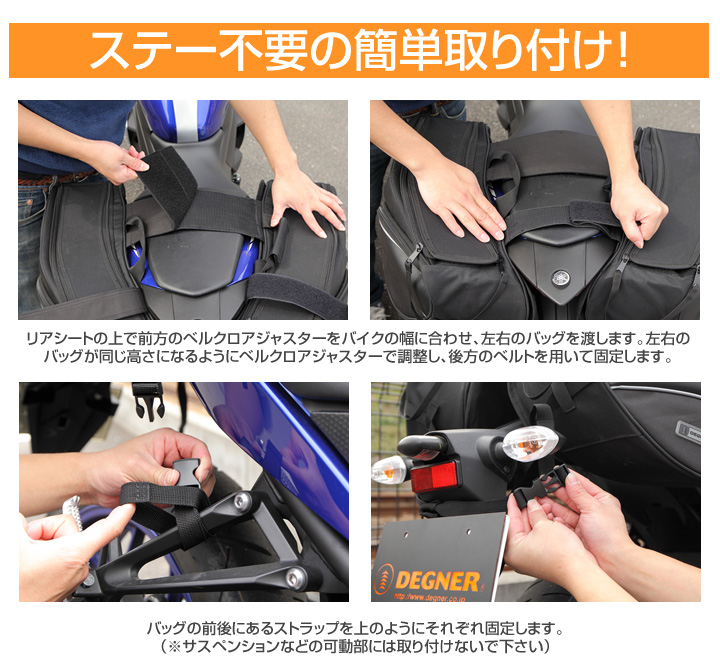 ステー不要の簡単取り付け!

リアシートの上で前方のベルクロアジャスターをバイクの幅に合わせ、左右のバッグを渡します。左右のバッグが同じ高さになるようにベルクロアジャスターで調整し、後方のベルトを用いて固定します。

DEGNER
http://www.degner.co.jp

バッグの前後にあるストラップを上のようにそれぞれ固定します。
(※サスペンションなどの可動部には取り付けないで下さい)